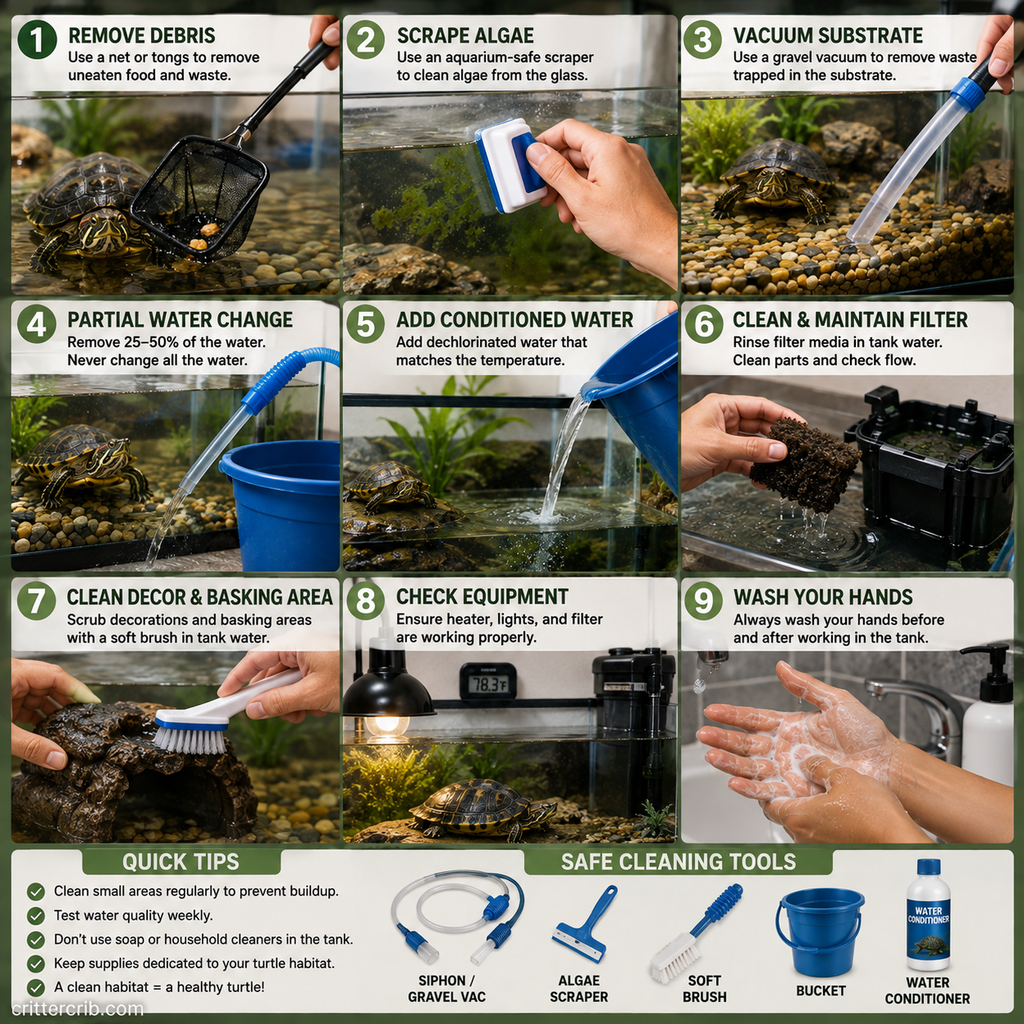 1 REMOVE DEBRIS
Use a net or tongs to remove uneaten food and waste.

2 SCRAPE ALGAE
Use an aquarium-safe scraper to clean algae from the glass.

3 VACUUM SUBSTRATE
Use a gravel vacuum to remove waste trapped in the substrate.

4 PARTIAL WATER CHANGE
Remove 25–50% of the water. Never change all the water.

5 ADD CONDITIONED WATER
Add dechlorinated water that matches the temperature.

6 CLEAN & MAINTAIN FILTER
Rinse filter media in tank water. Clean parts and check flow.

7 CLEAN DECOR & BASKING AREA
Scrub decorations and basking areas with a soft brush in tank water.

8 CHECK EQUIPMENT
Ensure heater, lights, and filter are working properly.

78.3°F

9 WASH YOUR HANDS
Always wash your hands before and after working in the tank.

QUICK TIPS
Clean small areas regularly to prevent buildup.
Test water quality weekly.
Don't use soap or household cleaners in the tank.
Keep supplies dedicated to your turtle habitat.
A clean habitat = a healthy turtle!

SAFE CLEANING TOOLS
SIPHON / GRAVEL VAC
ALGAE SCRAPER
SOFT BRUSH
BUCKET
WATER CONDITIONER
WATER CONDITIONER

crittercrib.com