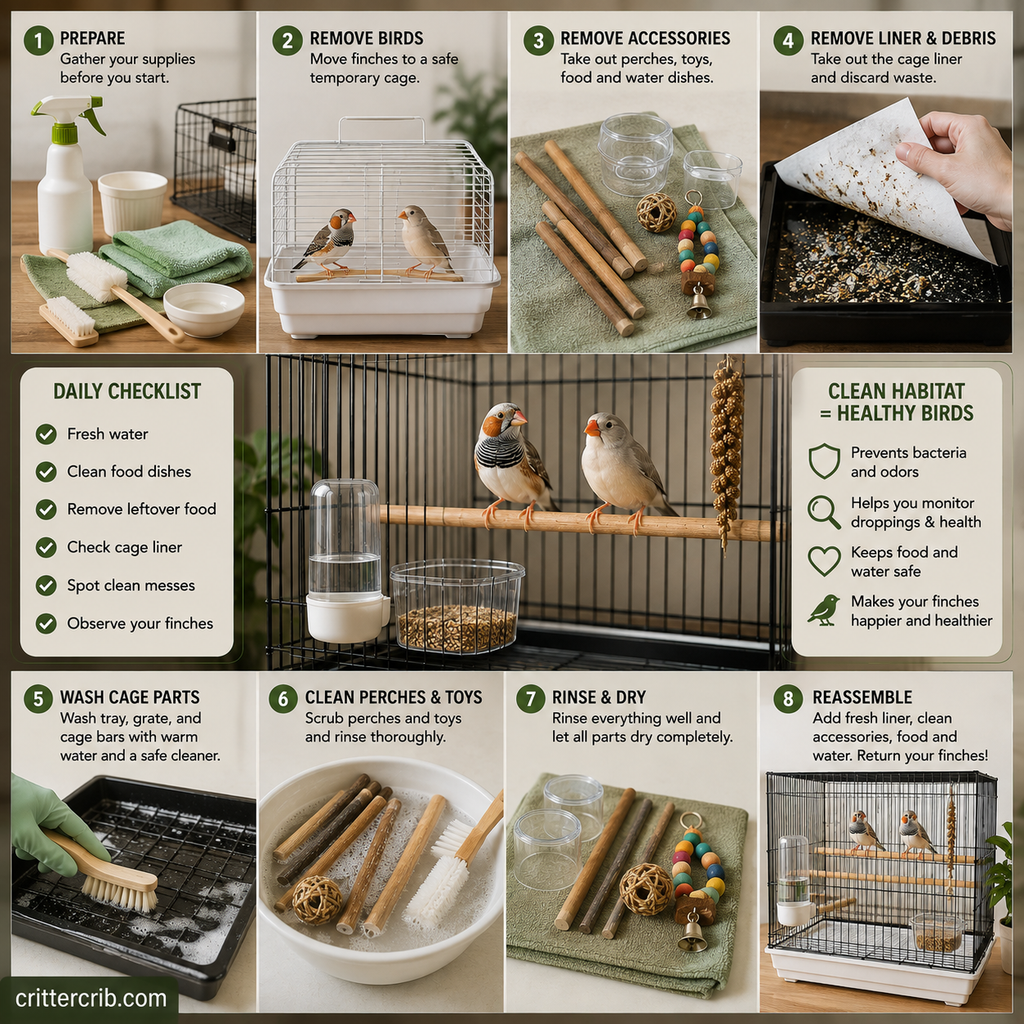 1 PREPARE
Gather your supplies before you start.

2 REMOVE BIRDS
Move finches to a safe temporary cage.

3 REMOVE ACCESSORIES
Take out perches, toys, food and water dishes.

4 REMOVE LINER & DEBRIS
Take out the cage liner and discard waste.

DAILY CHECKLIST
Fresh water
Clean food dishes
Remove leftover food
Check cage liner
Spot clean messes
Observe your finches

CLEAN HABITAT = HEALTHY BIRDS
Prevents bacteria and odors
Helps you monitor droppings & health
Keeps food and water safe
Makes your finches happier and healthier

5 WASH CAGE PARTS
Wash tray, grate, and cage bars with warm water and a safe cleaner.

6 CLEAN PERCHES & TOYS
Scrub perches and toys and rinse thoroughly.

7 RINSE & DRY
Rinse everything well and let all parts dry completely.

8 REASSEMBLE
Add fresh liner, clean accessories, food and water. Return your finches!

crittercrib.com